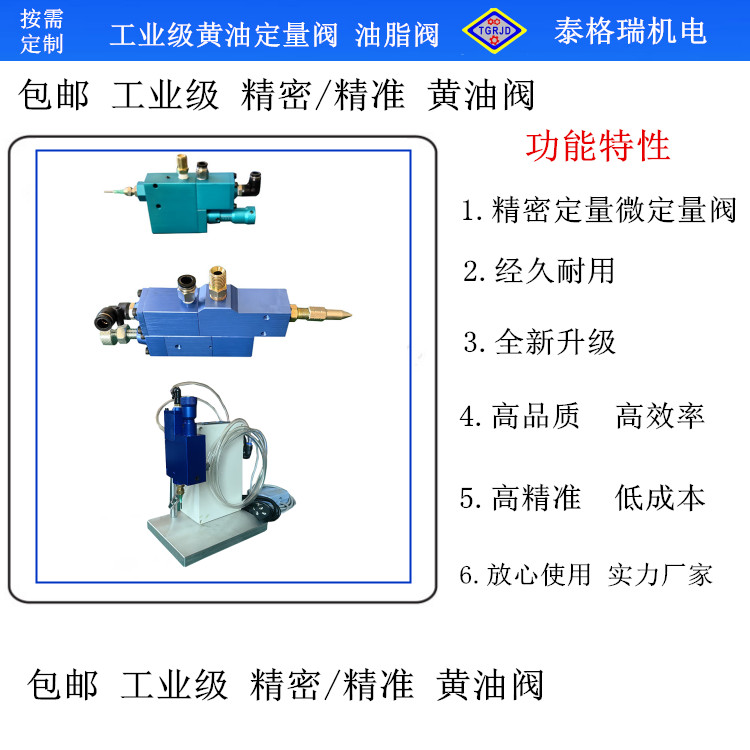 按需定制 工业级黄油定量阀 油脂阀 TGRJD 泰格瑞机电

包邮 工业级 精密/精准 黄油阀

功能特性

1. 精密定量微定量阀

2. 经久耐用

3. 全新升级

4. 高品质 高效率

5. 高精准 低成本

6. 放心使用 实力厂家

包邮 工业级 精密/精准 黄油阀